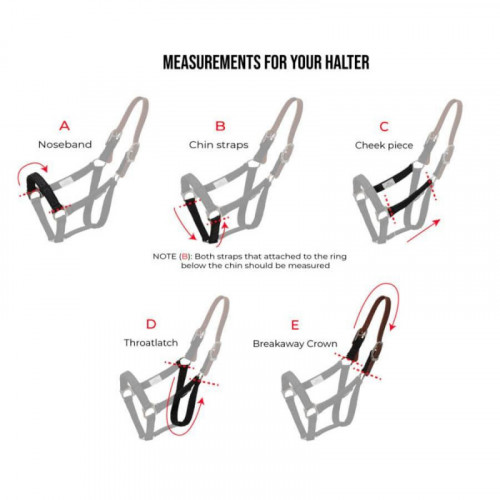 MEASUREMENTS FOR YOUR HALTER

A
Noseband

B
Chin straps

C
Cheek piece

NOTE (B): Both straps that attached to the ring below the chin should be measured

D
Throatlatch

E
Breakaway Crown